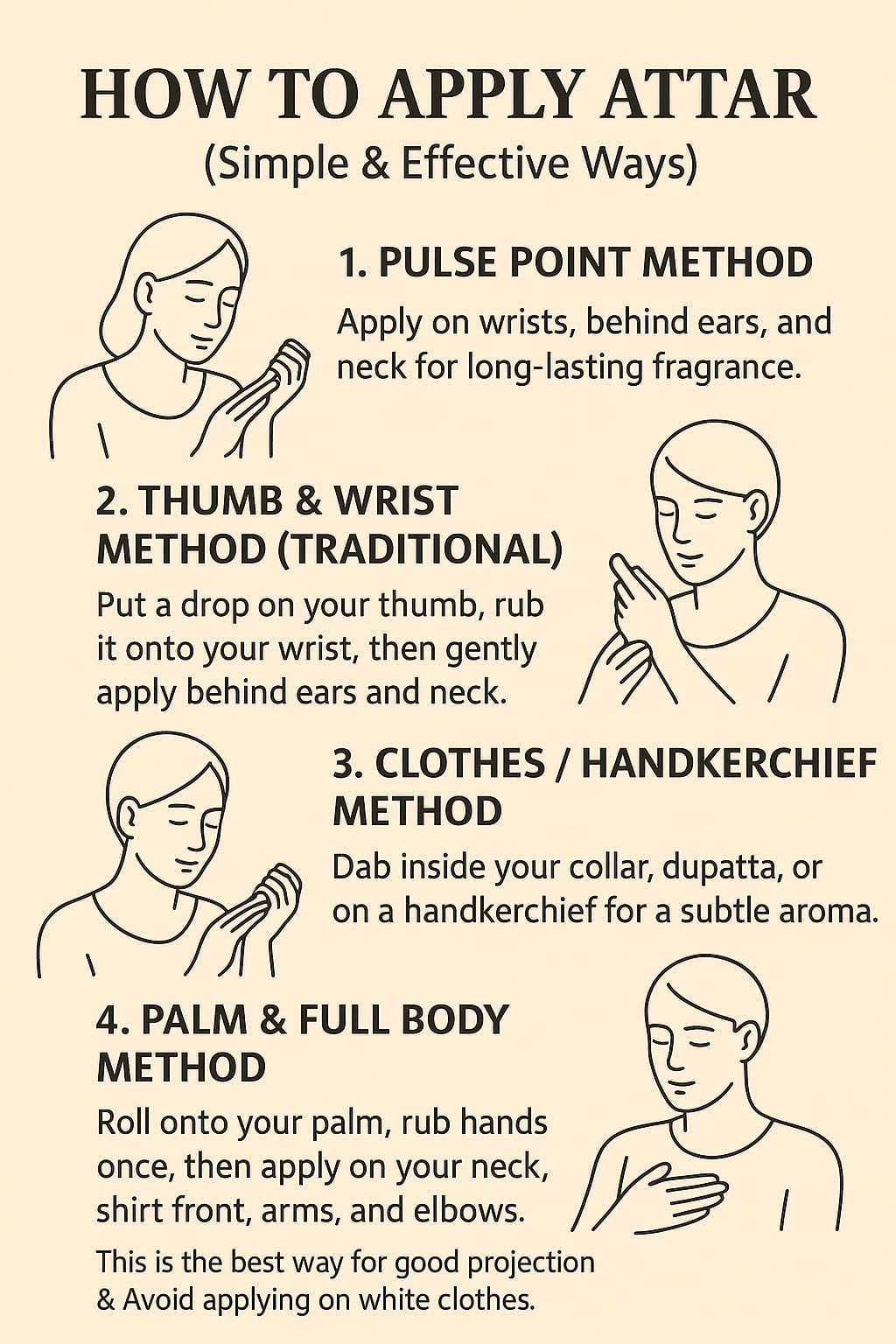 HOW TO APPLY ATTAR
(Simple & Effective Ways)

1. PULSE POINT METHOD
Apply on wrists, behind ears, and neck for long-lasting fragrance.

2. THUMB & WRIST METHOD (TRADITIONAL)
Put a drop on your thumb, rub it onto your wrist, then gently apply behind ears and neck.

3. CLOTHES / HANDKERCHIEF METHOD
Dab inside your collar, dupatta, or on a handkerchief for a subtle aroma.

4. PALM & FULL BODY METHOD
Roll onto your palm, rub hands once, then apply on your neck, shirt front, arms, and elbows.

This is the best way for good projection & Avoid applying on white clothes.