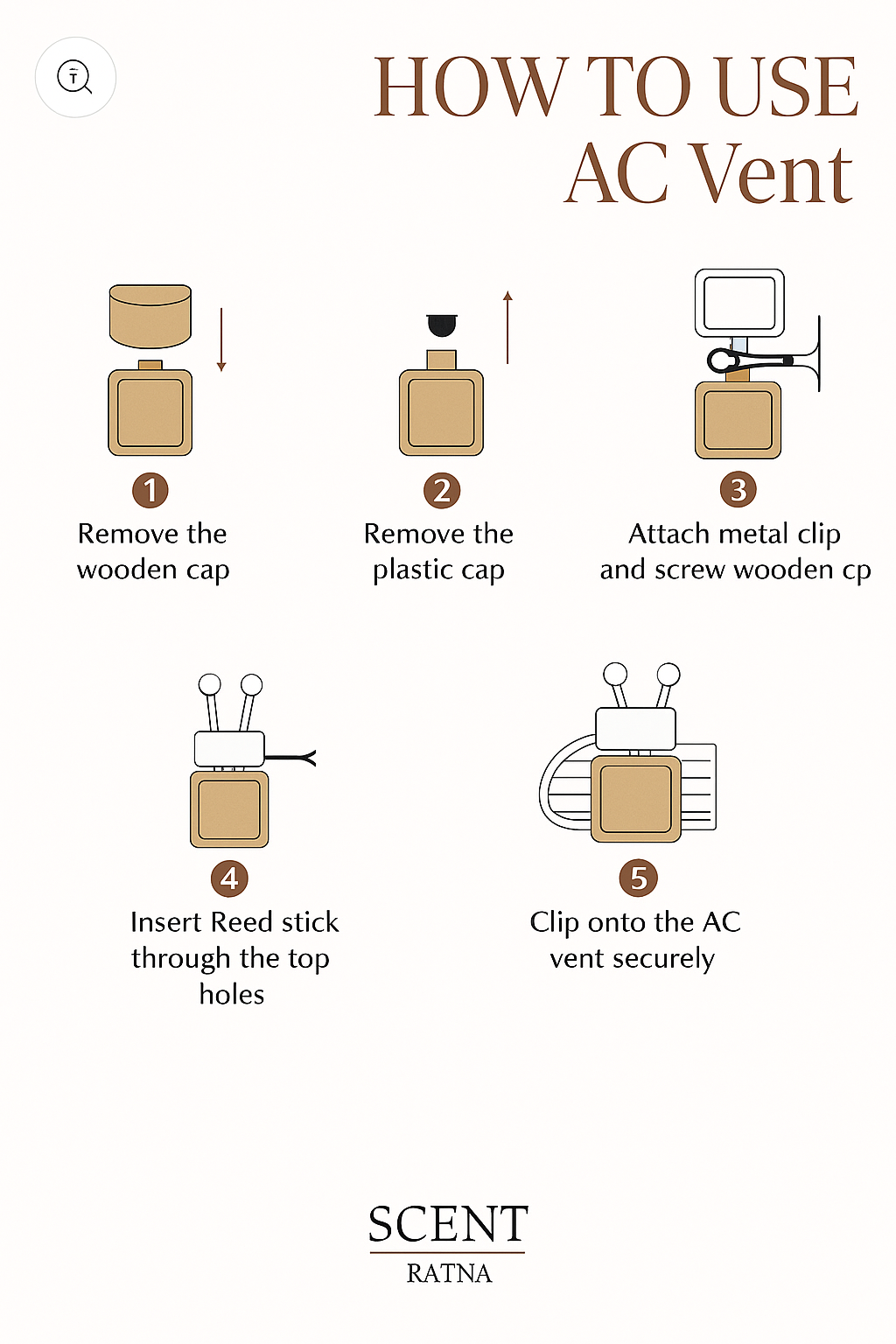 HOW TO USE
AC Vent

1
Remove the wooden cap

2
Remove the plastic cap

3
Attach metal clip and screw wooden cp

4
Insert Reed stick through the top holes

5
Clip onto the AC vent securely

SCENT
RATNA